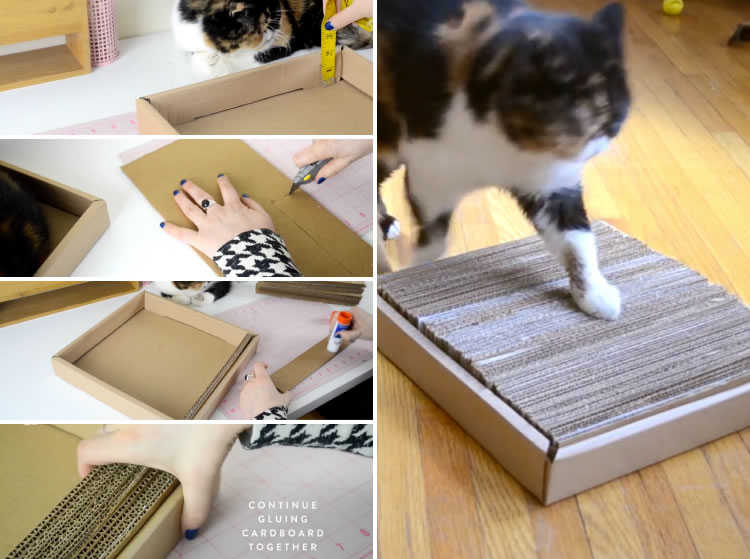 CONTINUE GLUING CARDBOARD TOGETHER